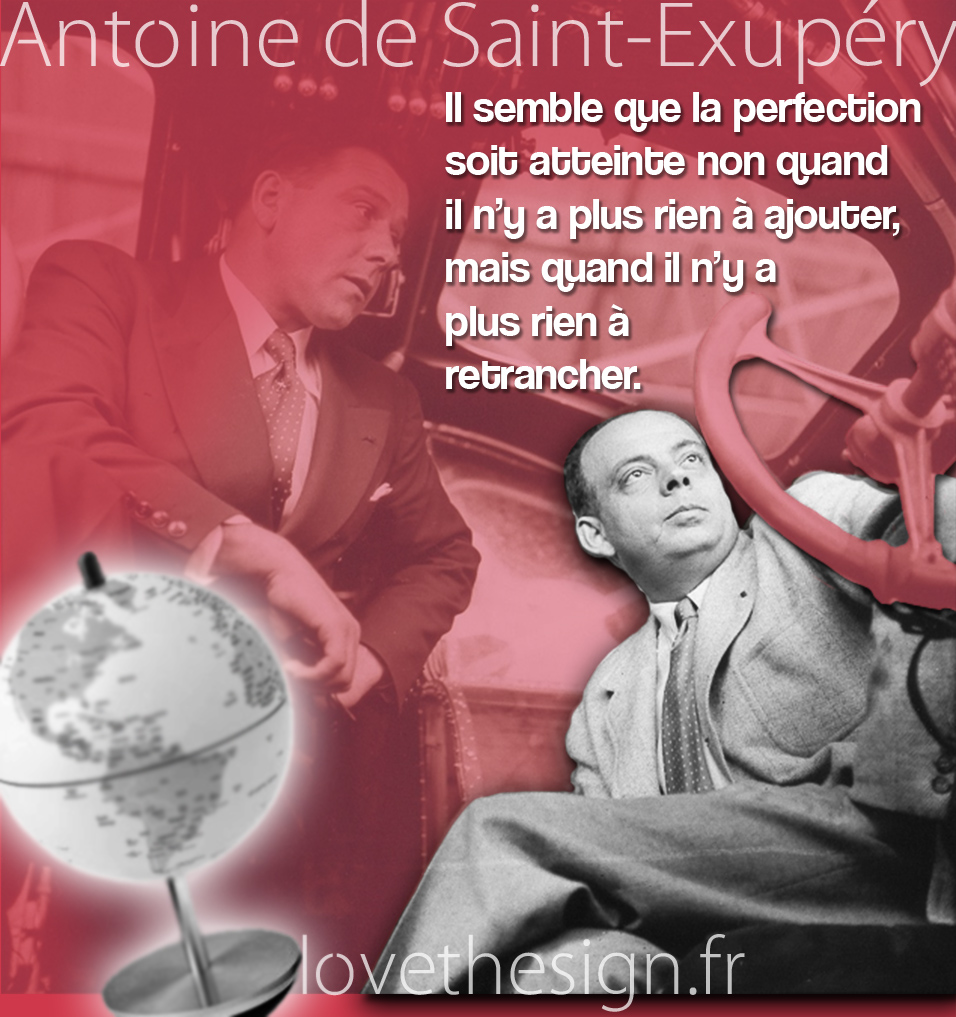 Antoine de Saint-Exupéry

Il semble que la perfection soit atteinte non quand il n'y a plus rien à ajouter, mais quand il n'y a plus rien à retrancher.

lovethesign.fr